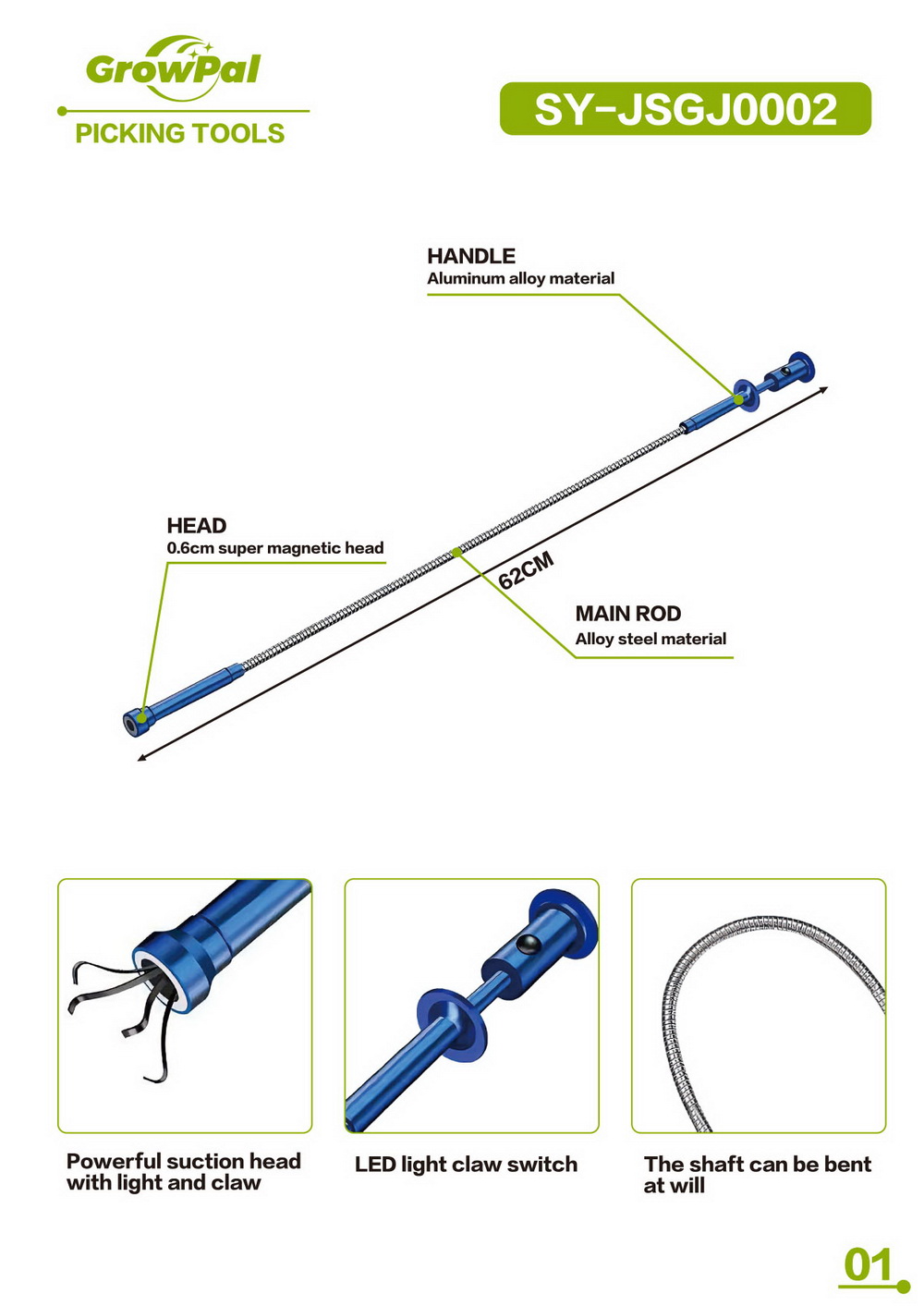 GrowPal
PICKING TOOLS

SY-JSGJ0002

HANDLE
Aluminum alloy material

HEAD
0.6cm super magnetic head

62CM

MAIN ROD
Alloy steel material

Powerful suction head with light and claw

LED light claw switch

The shaft can be bent at will

01