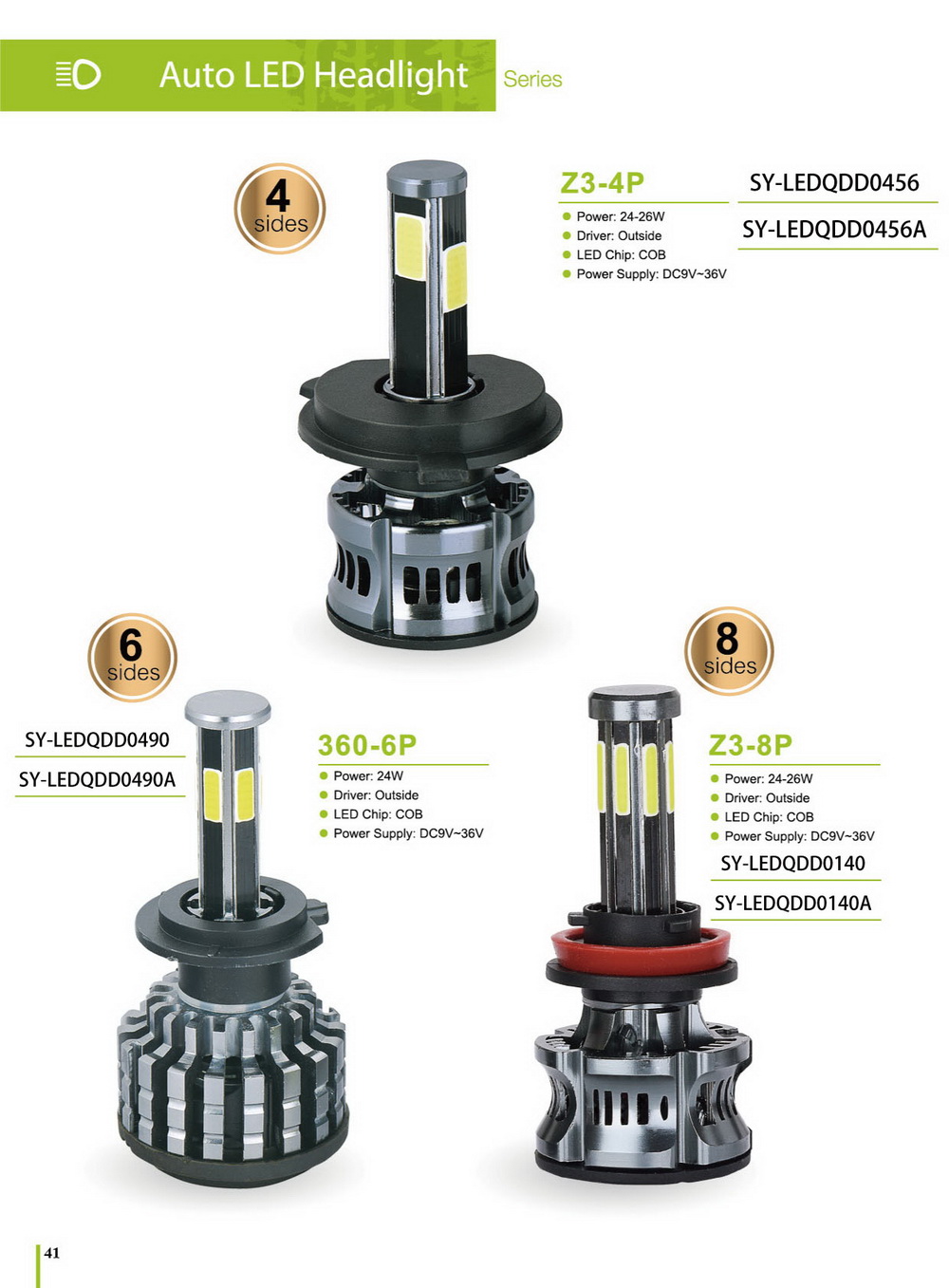 Auto LED Headlight Series

4 sides

Z3-4P

- Power: 24-26W
- Driver: Outside
- LED Chip: COB
- Power Supply: DC9V~36V

SY-LEDQDD0456

SY-LEDQDD0456A

6 sides

SY-LEDQDD0490

SY-LEDQDD0490A

360-6P

- Power: 24W
- Driver: Outside
- LED Chip: COB
- Power Supply: DC9V~36V

8 sides

Z3-8P

- Power: 24-26W
- Driver: Outside
- LED Chip: COB
- Power Supply: DC9V~36V

SY-LEDQDD0140

SY-LEDQDD0140A

41